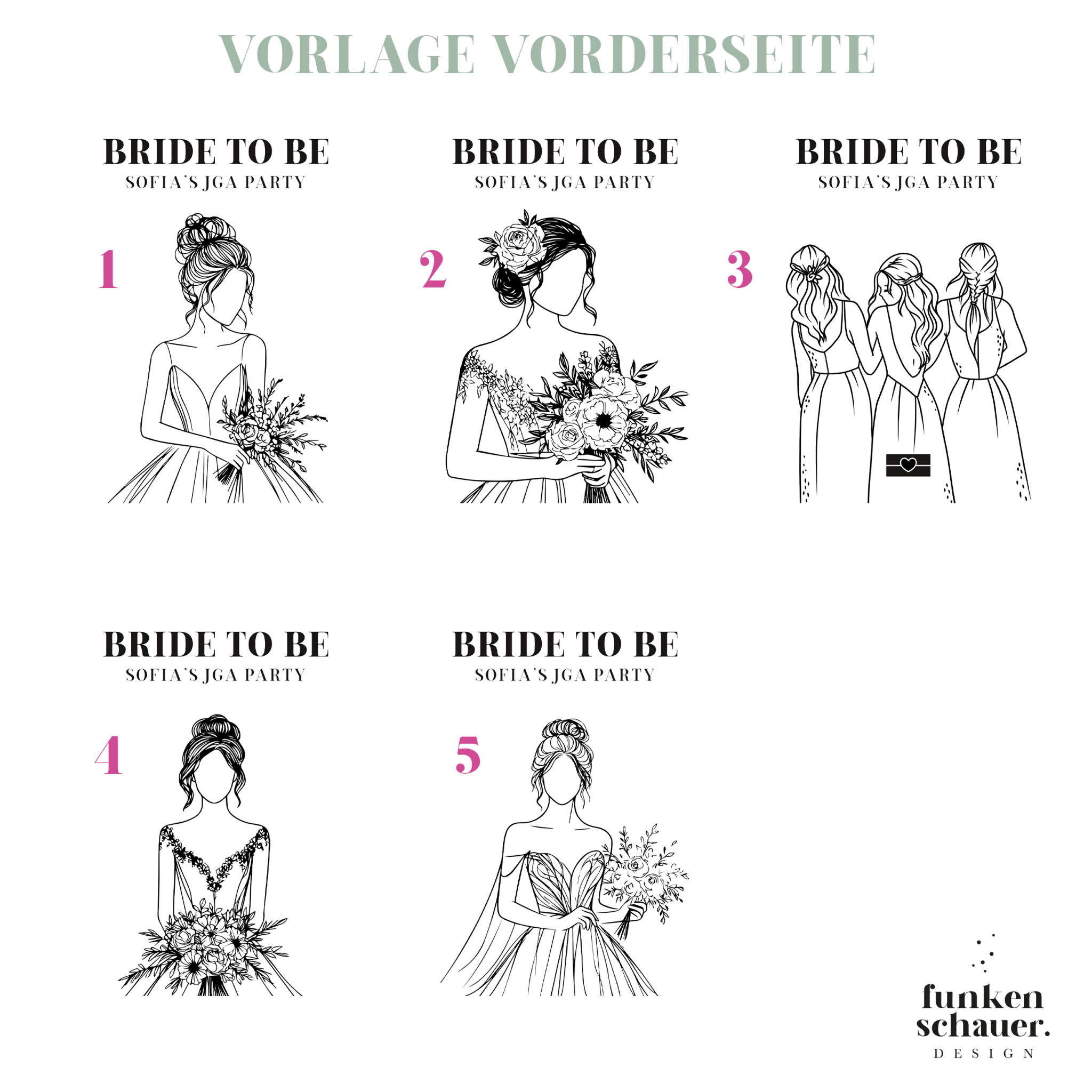 VORLAGE VORDERSEITE

BRIDE TO BE
SOFIA´S JGA PARTY

1

BRIDE TO BE
SOFIA´S JGA PARTY

2

BRIDE TO BE
SOFIA´S JGA PARTY

3

BRIDE TO BE
SOFIA´S JGA PARTY

4

BRIDE TO BE
SOFIA´S JGA PARTY

5

funken
schauer.
DESIGN